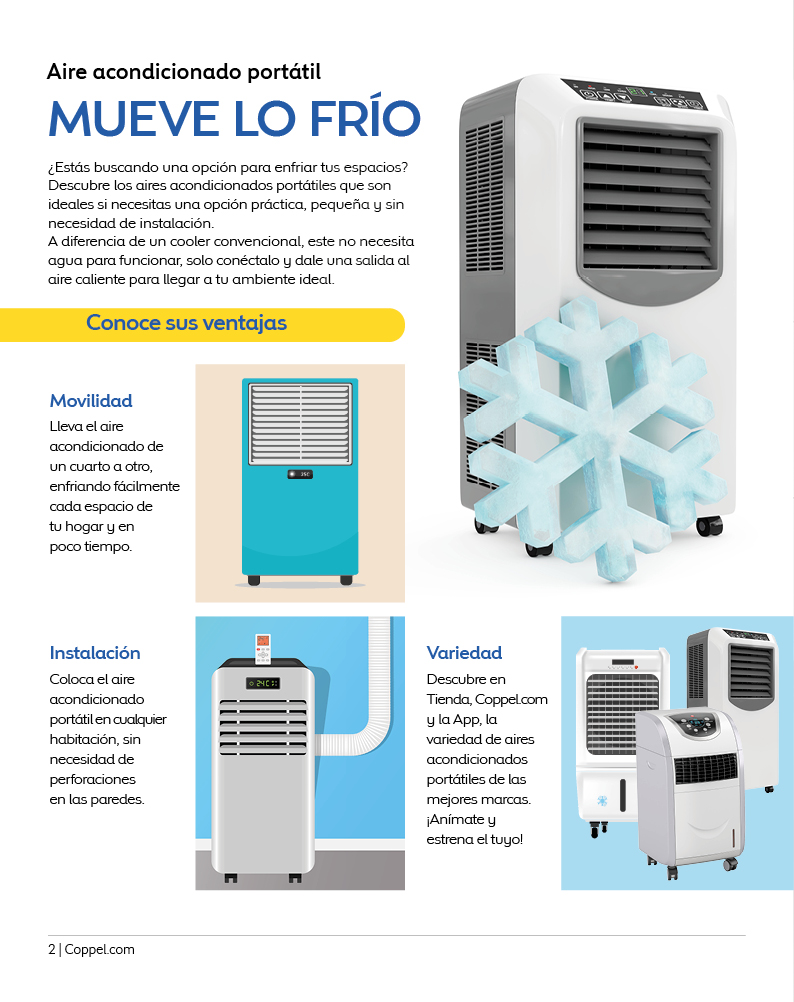 Aire acondicionado portátil

MUEVE LO FRÍO

¿Estás buscando una opción para enfriar tus espacios? Descubre los aires acondicionados portátiles que son ideales si necesitas una opción práctica, pequeña y sin necesidad de instalación.
A diferencia de un cooler convencional, este no necesita agua para funcionar, solo conéctalo y dale una salida al aire caliente para llegar a tu ambiente ideal.

Conoce sus ventajas

Movilidad

Lleva el aire acondicionado de un cuarto a otro, enfriando fácilmente cada espacio de tu hogar y en poco tiempo.

Instalación

Coloca el aire acondicionado portátil en cualquier habitación, sin necesidad de perforaciones en las paredes.

Variedad

Descubre en Tienda, Coppel.com y la App, la variedad de aires acondicionados portátiles de las mejores marcas. ¡Anímate y estrena el tuyo!

2 | Coppel.com